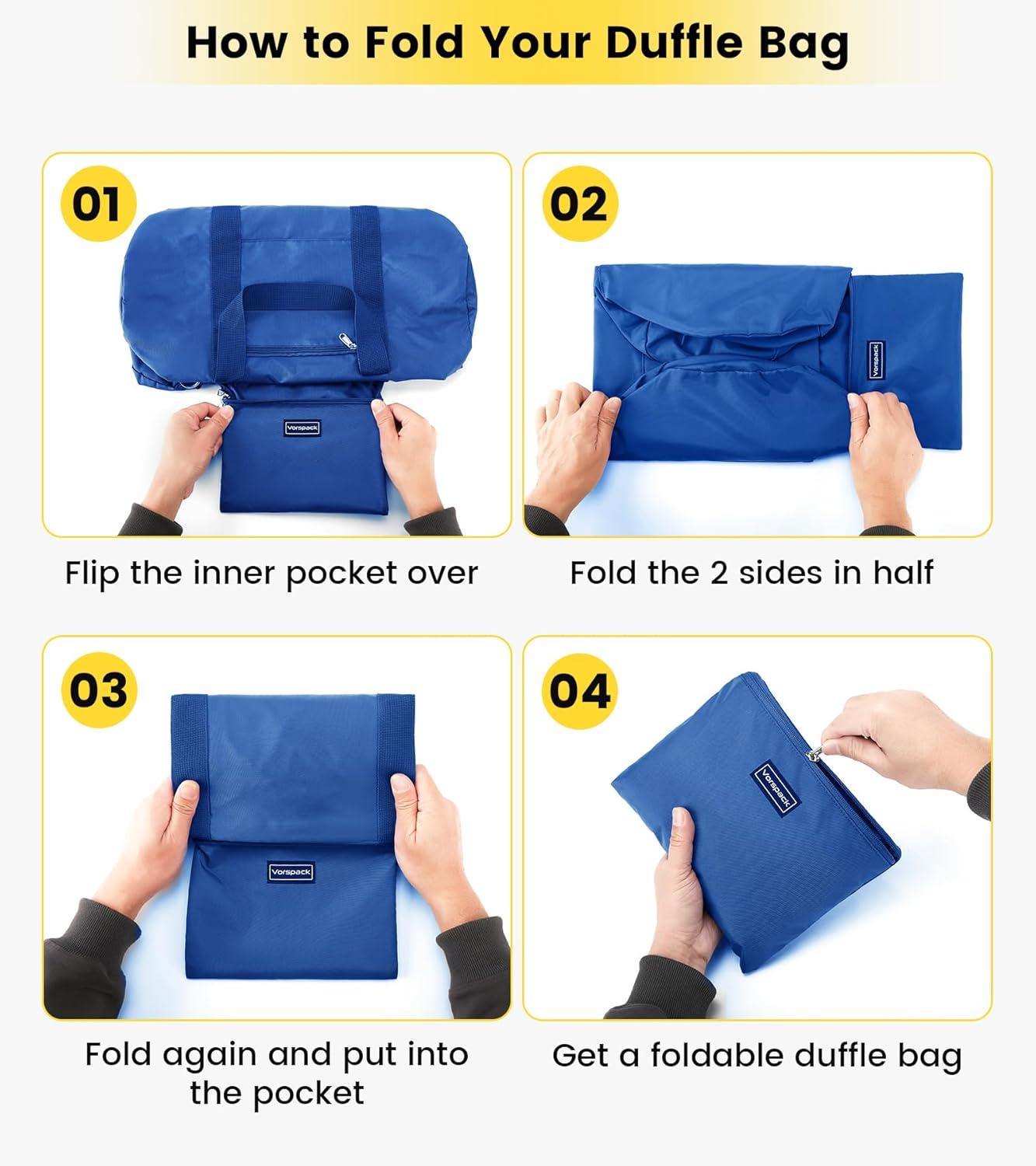 How to Fold Your Duffle Bag

01

Vorspack

Flip the inner pocket over

02

Vorspack

Fold the 2 sides in half

03

Vorspack

Fold again and put into the pocket

04

Vorspack

Get a foldable duffle bag