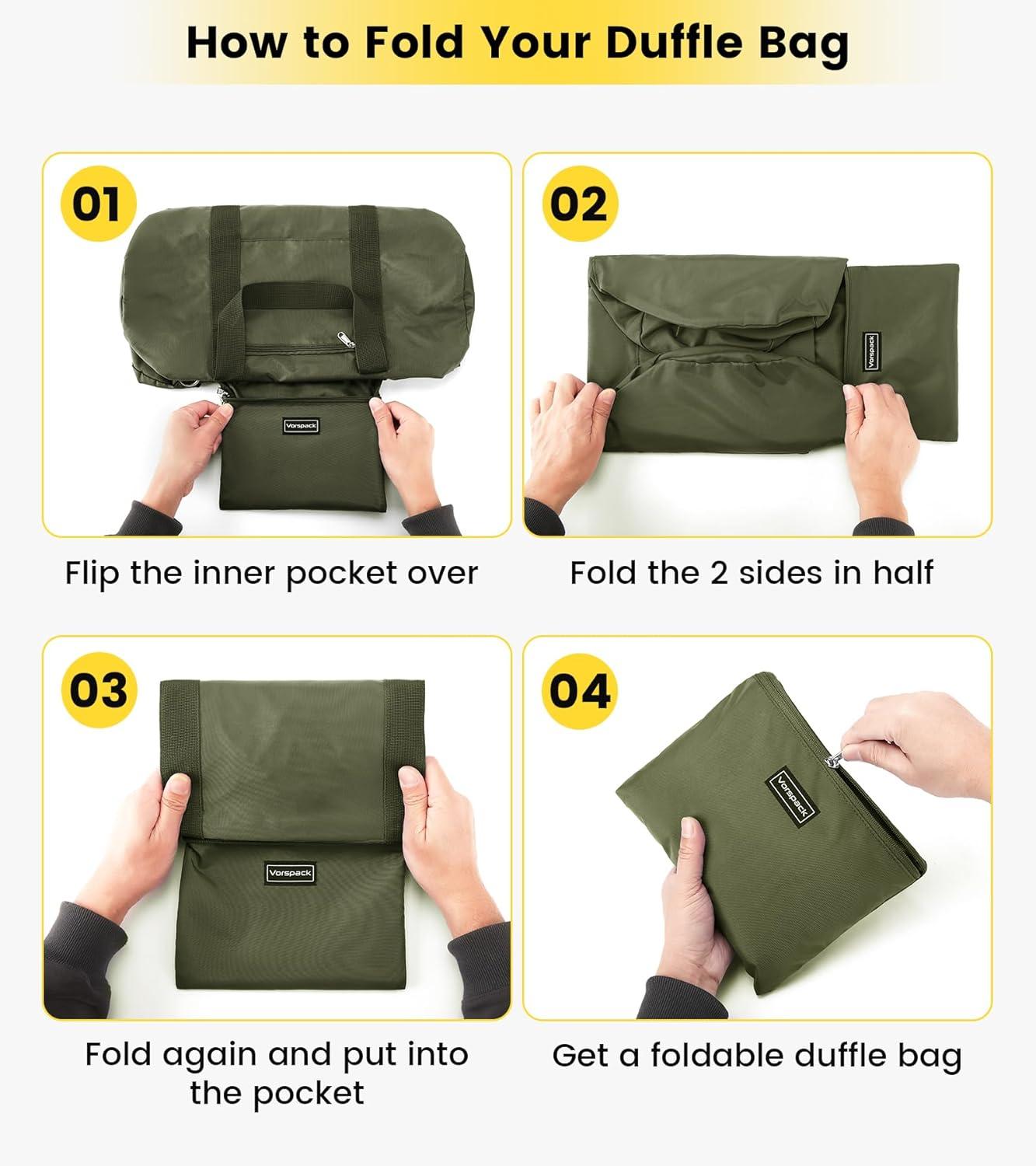 How to Fold Your Duffle Bag

01

Vorspack

Flip the inner pocket over

02

Vorspack

Fold the 2 sides in half

03

Vorspack

Fold again and put into the pocket

04

Vorspack

Get a foldable duffle bag