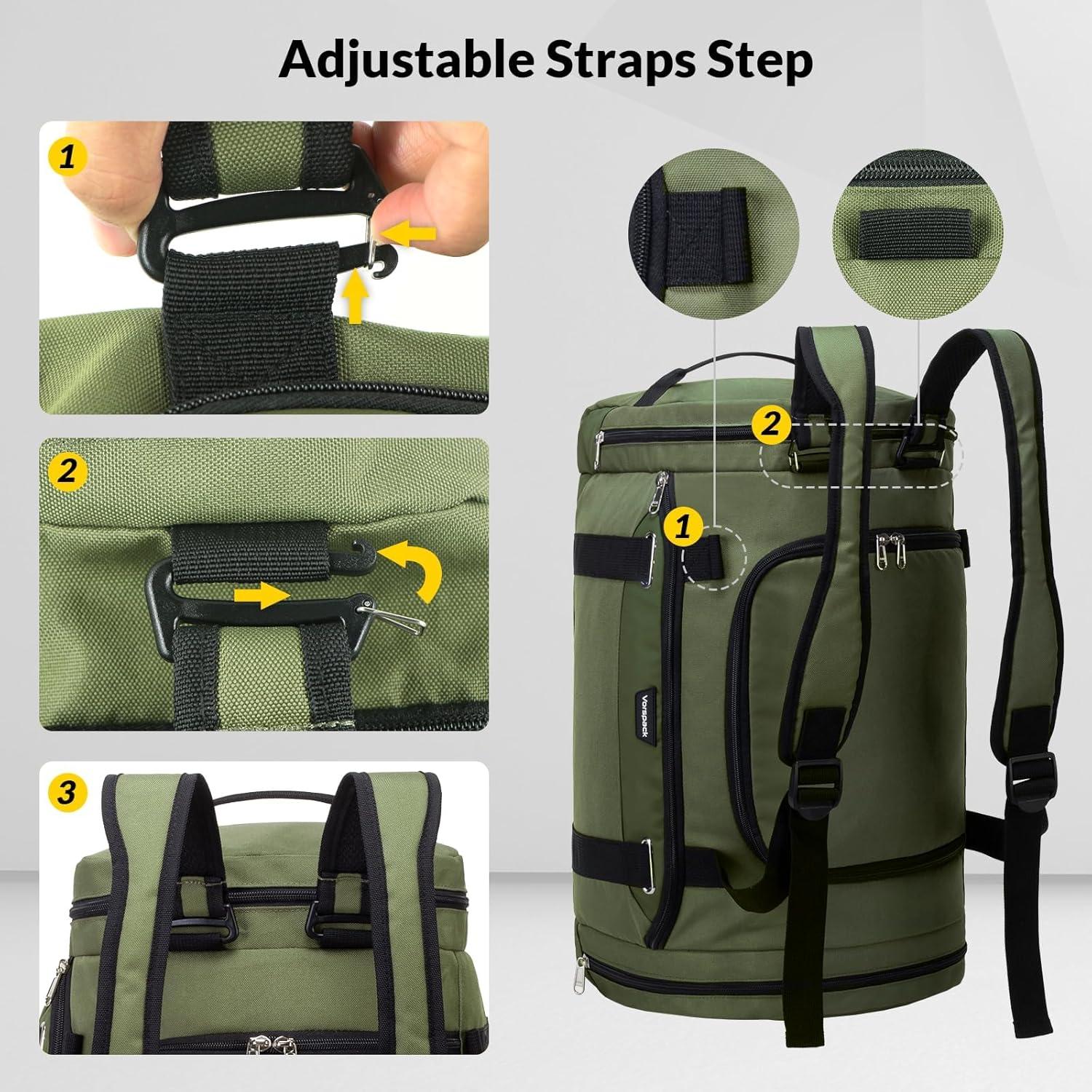 Adjustable Straps Step

1

2

3

2

1

Vorspack