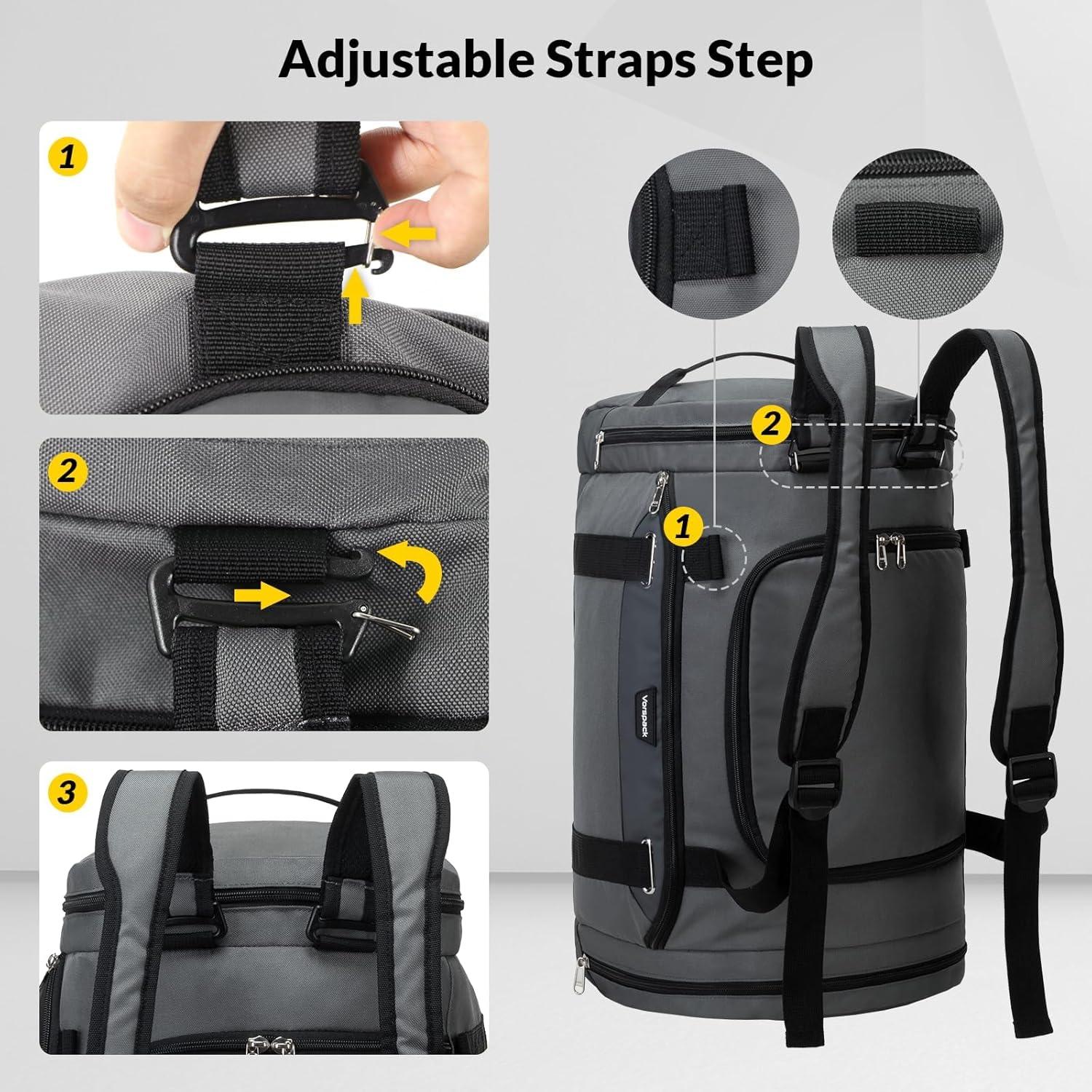 Adjustable Straps Step

1

2

3

2

1

Vorspack